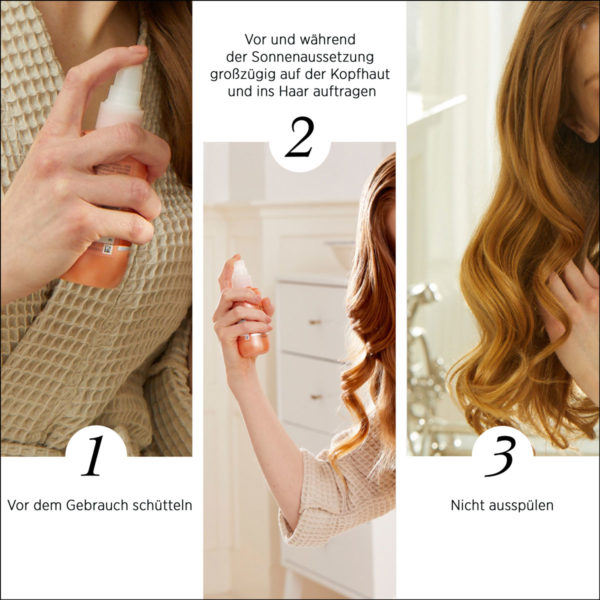 1

Vor dem Gebrauch schütteln

Vor und während der Sonnenaussetzung großzügig auf der Kopfhaut und ins Haar auftragen

2

3

Nicht ausspülen