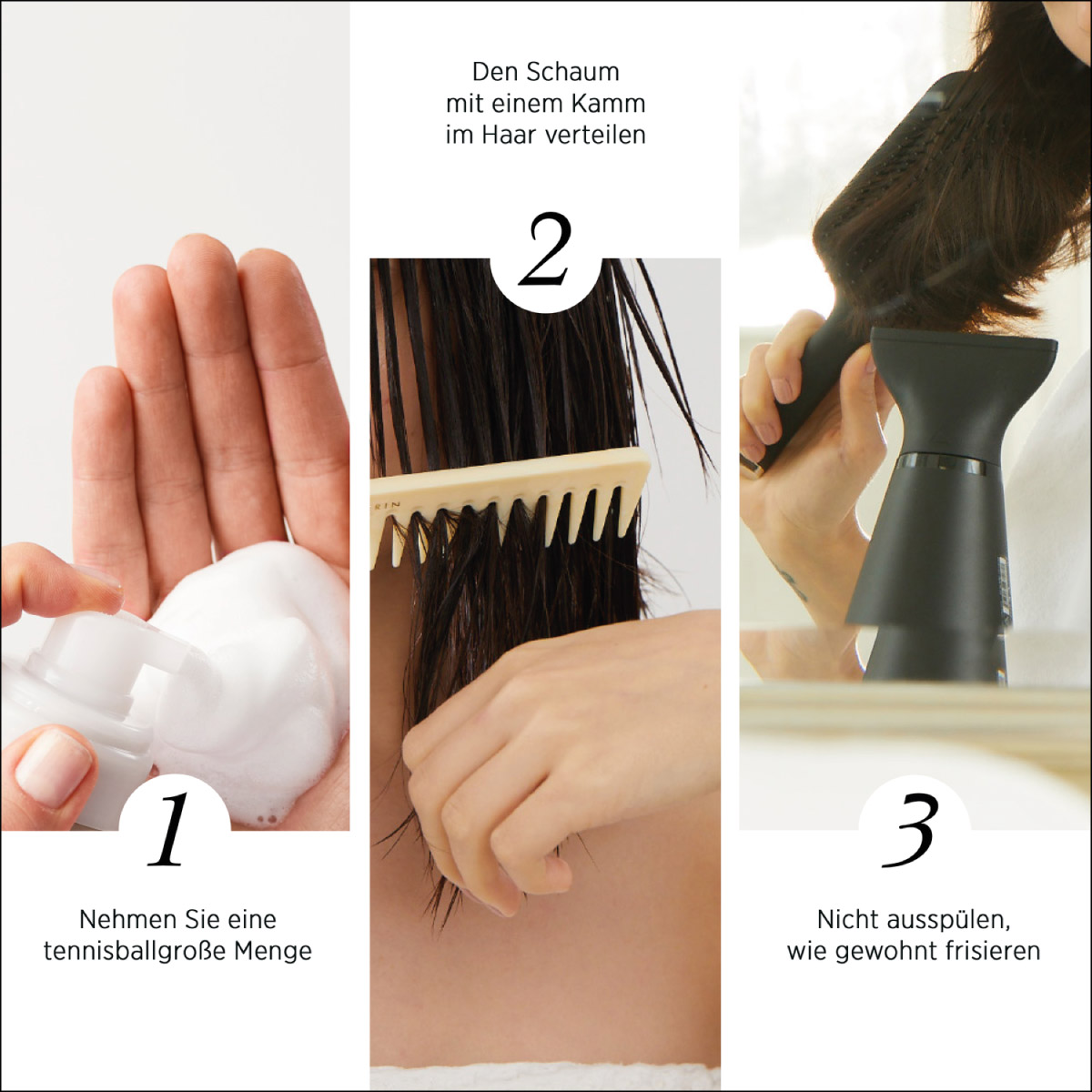 1

Nehmen Sie eine tennisballgroße Menge

Den Schaum mit einem Kamm im Haar verteilen

2

3

Nicht ausspülen, wie gewohnt frisieren