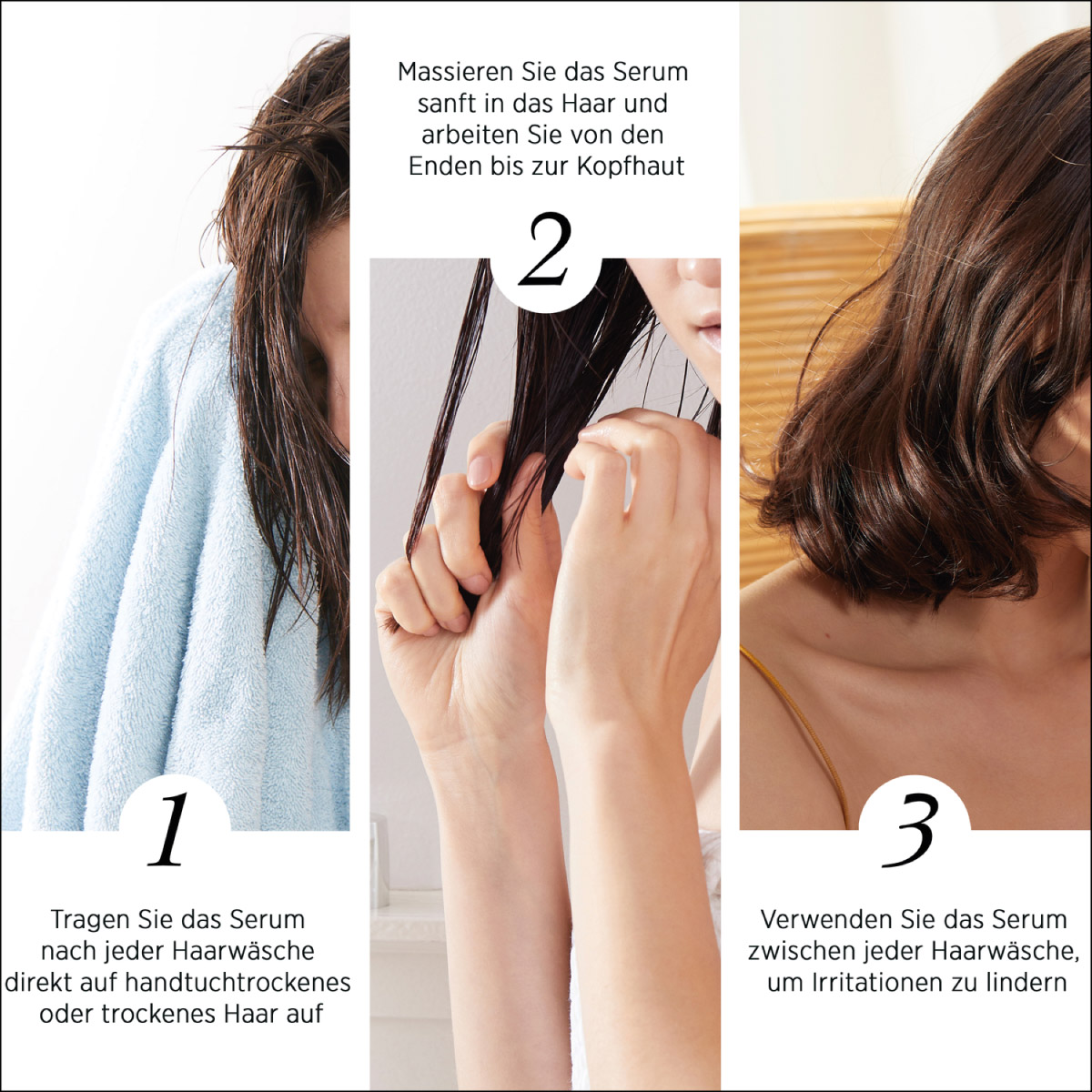 1

Tragen Sie das Serum nach jeder Haarwäsche direkt auf handtuchtrockenes oder trockenes Haar auf

Massieren Sie das Serum sanft in das Haar und arbeiten Sie von den Enden bis zur Kopfhaut

2

3

Verwenden Sie das Serum zwischen jeder Haarwäsche, um Irritationen zu lindern